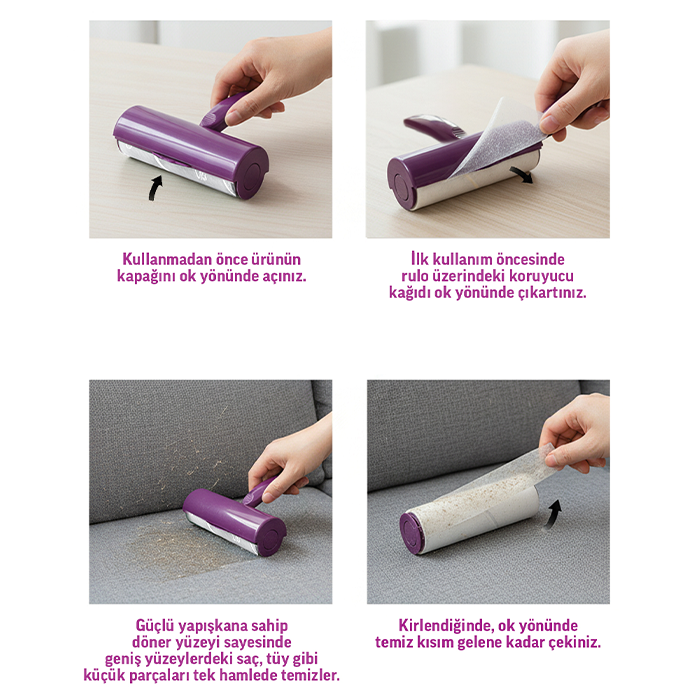 Kullanmadan önce ürünün kapağını ok yönünde açınız.

İlk kullanım öncesinde rulo üzerindeki koruyucu kağıdı ok yönünde çıkartınız.

Güçlü yapışkana sahip döner yüzeyi sayesinde geniş yüzeylerdeki saç, tüy gibi küçük parçaları tek hamlede temizler.

Kirlendiğinde, ok yönünde temiz kısım gelene kadar çekiniz.