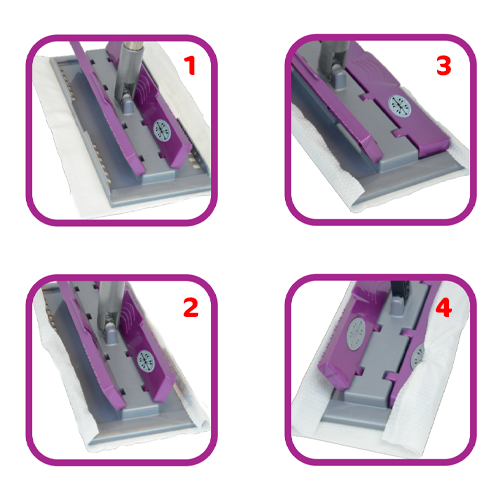 1

3

2

4